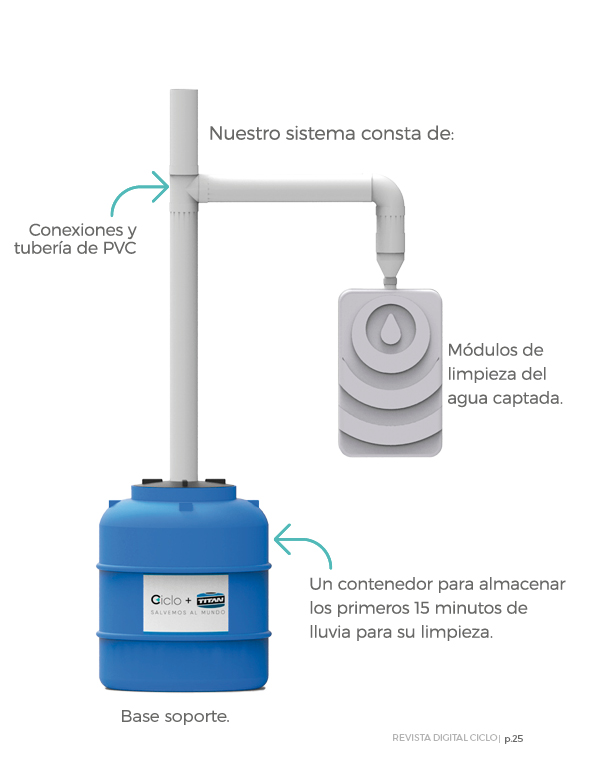 Nuestro sistema consta de:

Conexiones y tubería de PVC

Módulos de limpieza del agua captada.

Ciclo + TITAN
SALVEMOS AL MUNDO

Un contenedor para almacenar los primeros 15 minutos de lluvia para su limpieza.

Base soporte.

REVISTA DIGITAL CICLO | p.25